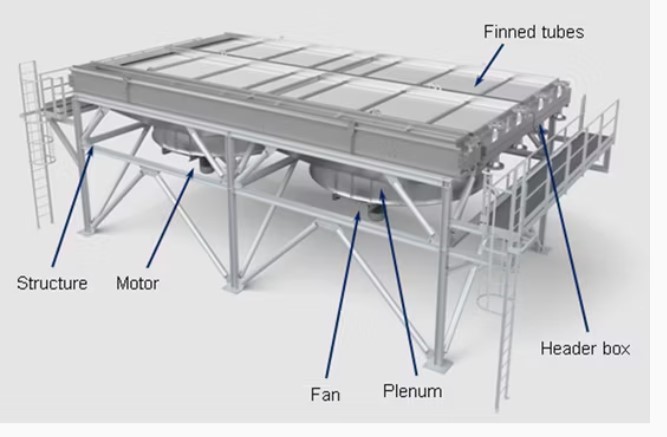 Finned tubes

Structure

Motor

Header box

Fan

Plenum