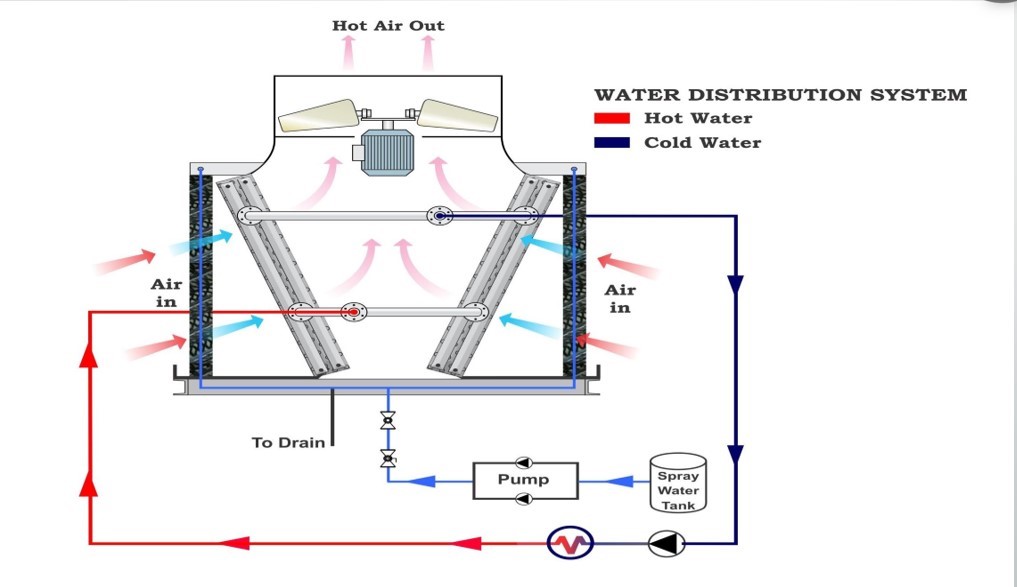 Hot Air Out

WATER DISTRIBUTION SYSTEM
Hot Water
Cold Water

Air in

Air in

To Drain

Pump

Spray Water Tank